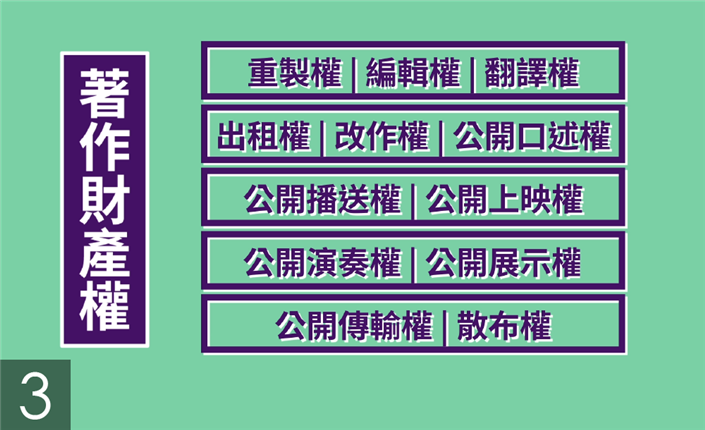 著作財產權

重製權 | 編輯權 | 翻譯權

出租權 | 改作權 | 公開口述權

公開播送權 | 公開上映權

公開演奏權 | 公開展示權

公開傳輸權 | 散布權

3